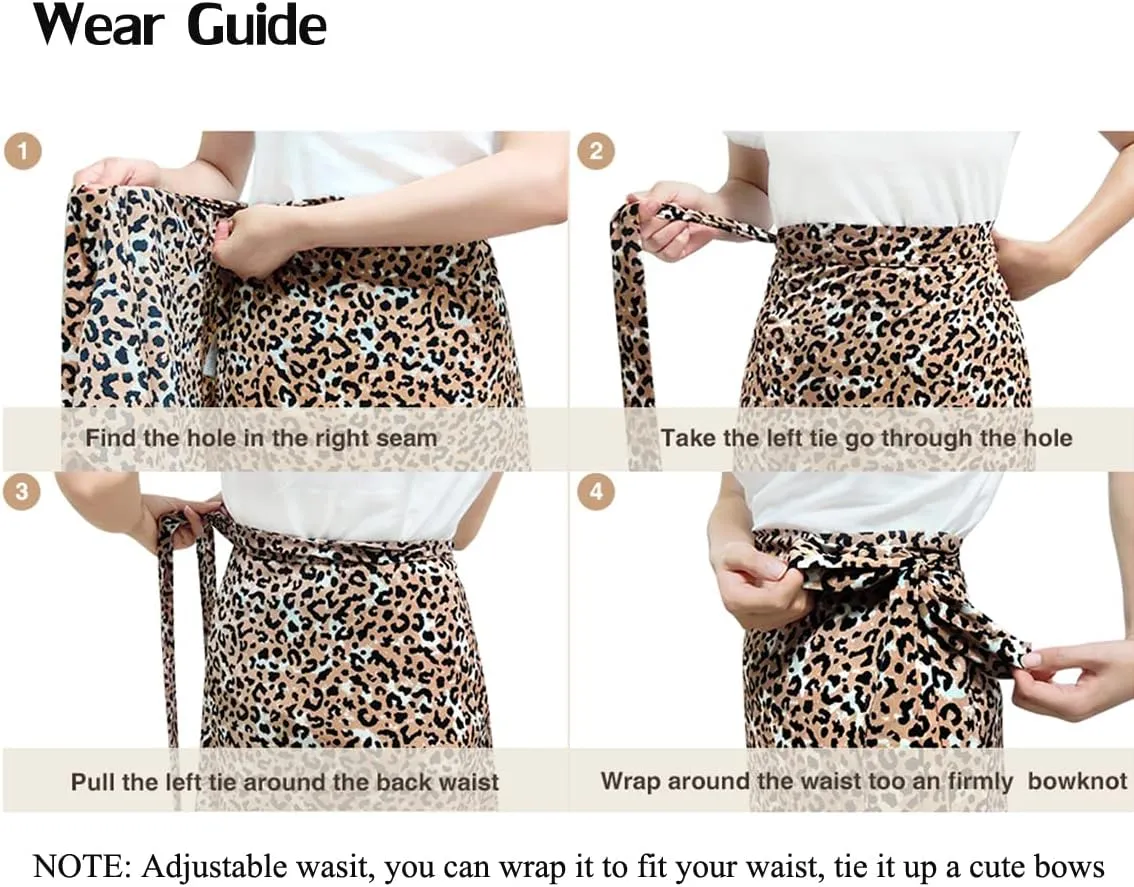 Wear Guide

1

Find the hole in the right seam

2

Take the left tie go through the hole

3

Pull the left tie around the back waist

4

Wrap around the waist too an firmly bowknot

NOTE: Adjustable wasit, you can wrap it to fit your waist, tie it up a cute bows